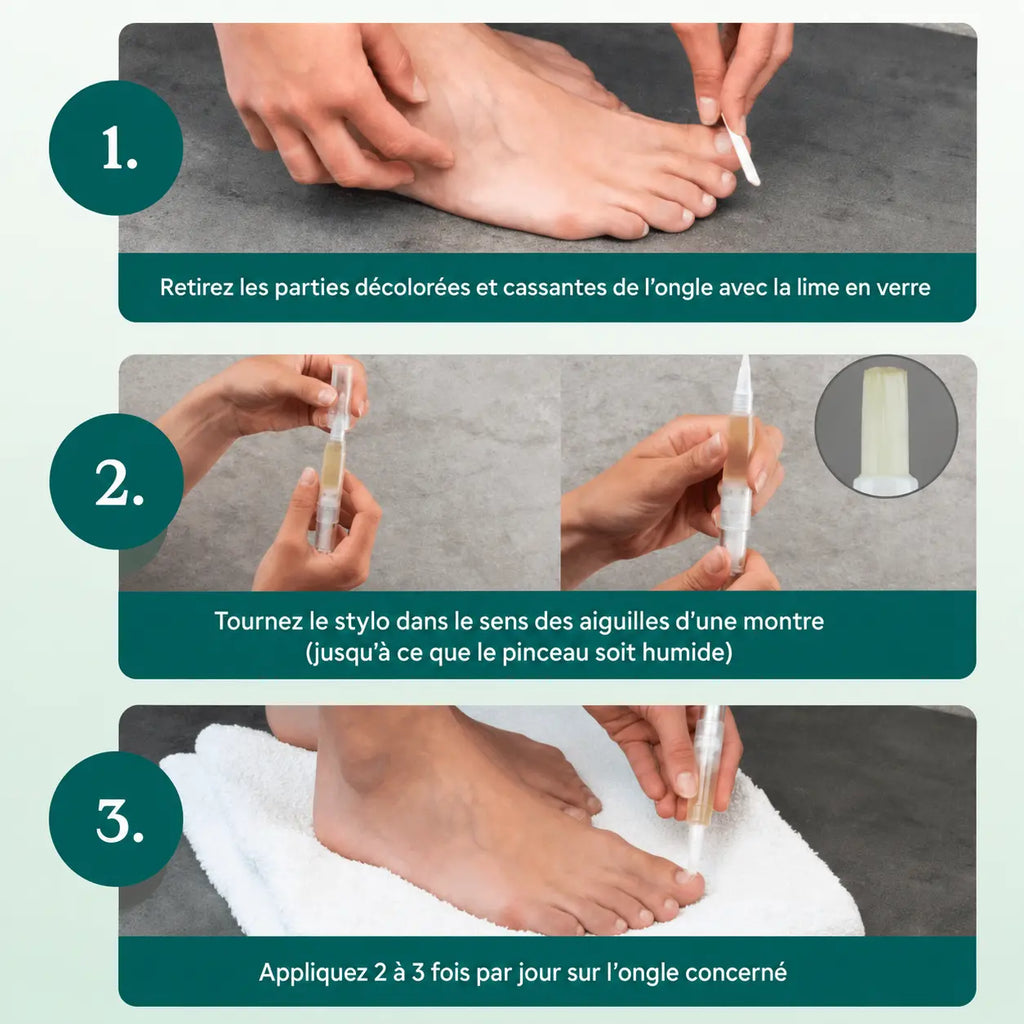 1.

Retirez les parties décolorées et cassantes de l'ongle avec la lime en verre

2.

Tournez le stylo dans le sens des aiguilles d'une montre
(jusqu'à ce que le pinceau soit humide)

3.

Appliquez 2 à 3 fois par jour sur l'ongle concerné